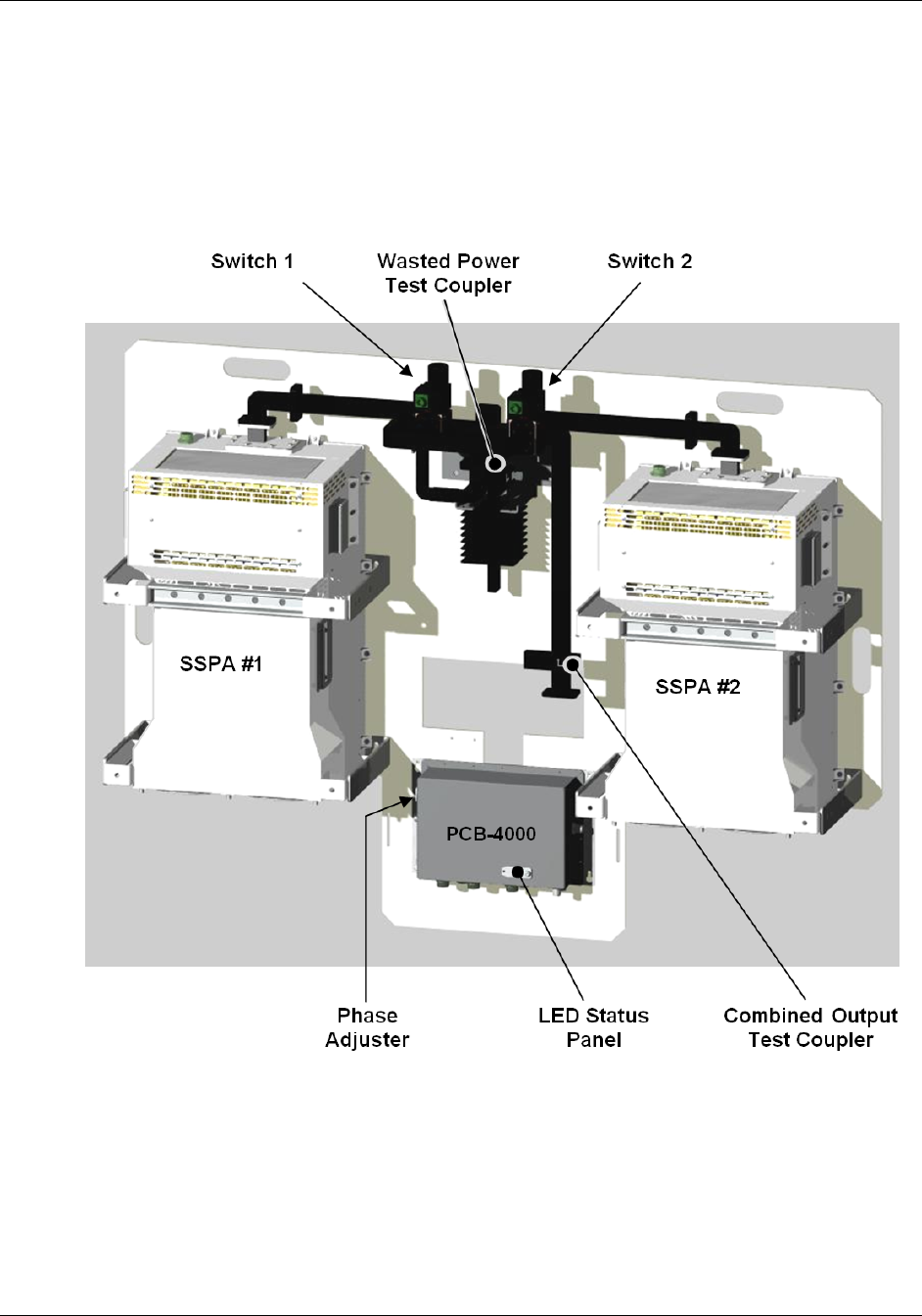 Switch 1

Wasted Power Test Coupler

Switch 2

SSPA #1

SSPA #2

PCB-4000

Phase Adjuster

LED Status Panel

Combined Output Test Coupler