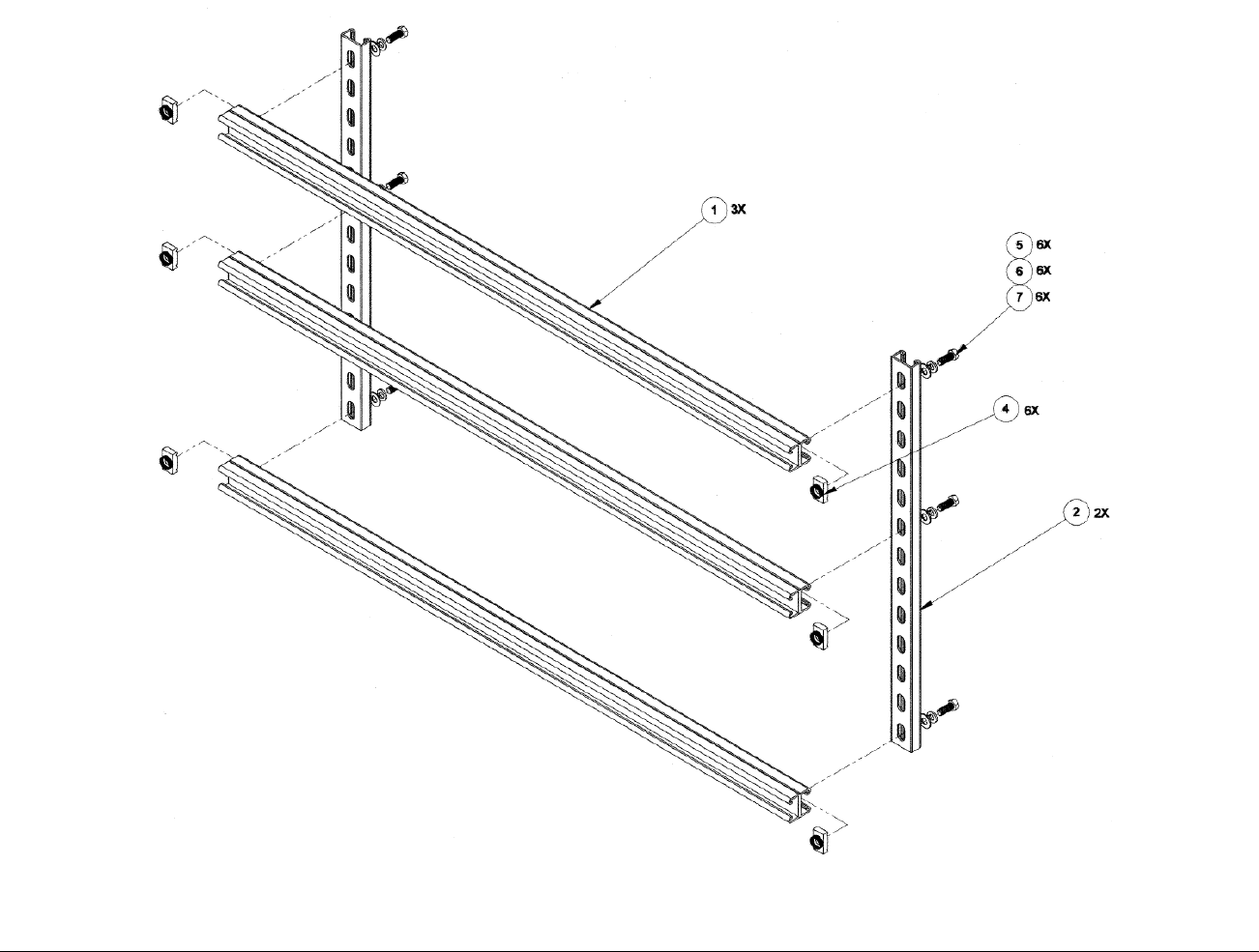 1 3X

5 6X
6 6X
7 6X

4 6X

2 2X