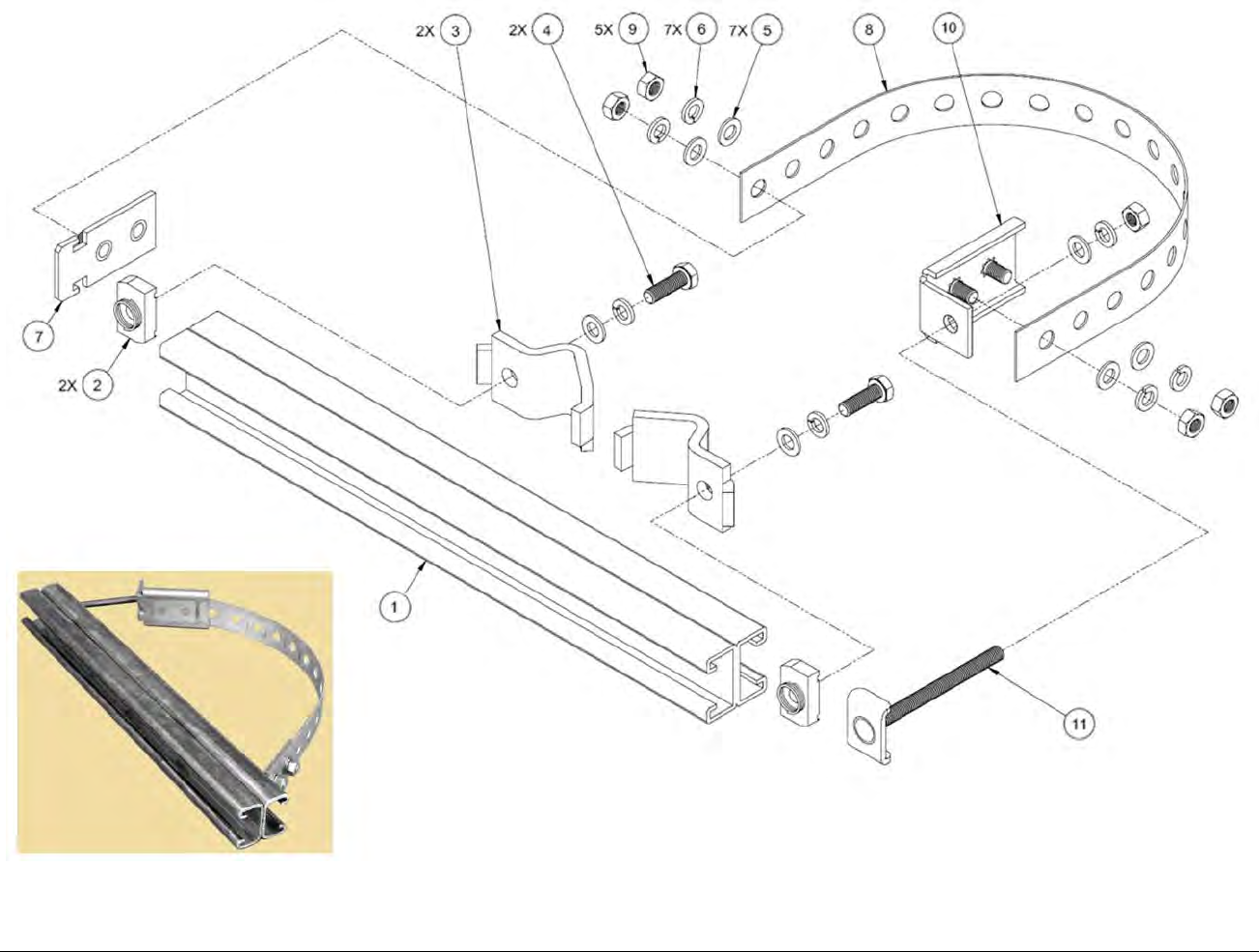 2X 3
2X 4
5X 9
7X 6
7X 5
8
10
7
2X 2
1
11